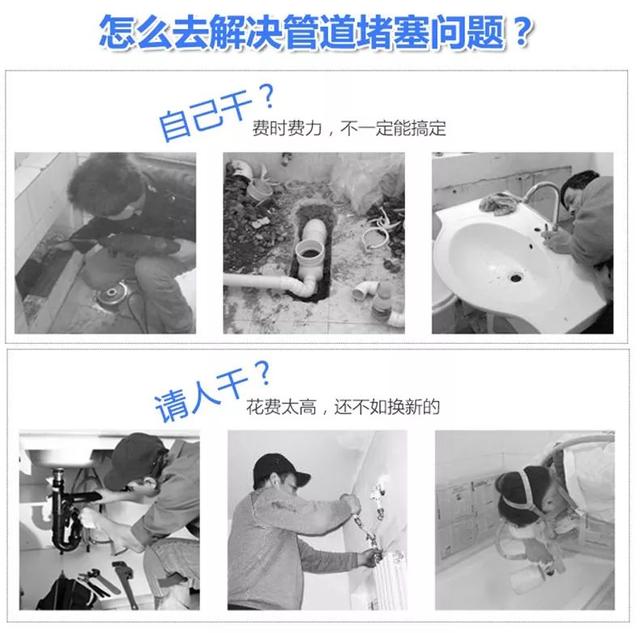 怎么去解决管道堵塞问题？

自己干？
费时费力，不一定能搞定

请人干？
花费太高，还不如换新的