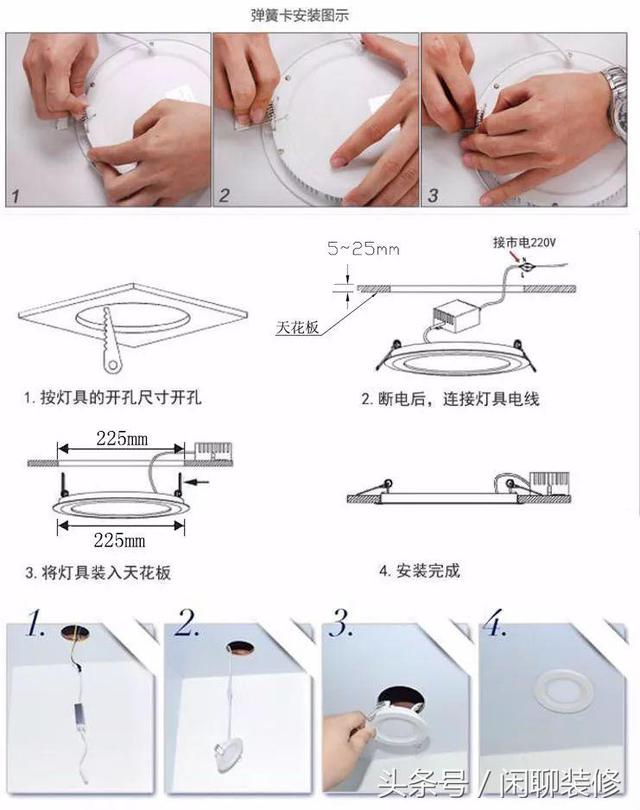 弹簧卡安装图示

1

2

3

5~25mm

接市电220V

天花板

1. 按灯具的开孔尺寸开孔

2. 断电后，连接灯具电线

225mm

225mm

3. 将灯具装入天花板

4. 安装完成

1.

2.

3.

4.

头条号 / 闲聊装修