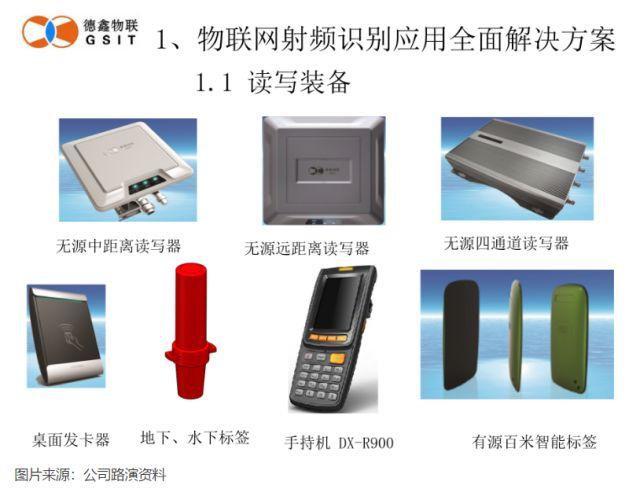 德鑫物联
GSIT

1、物联网射频识别应用全面解决方案

1.1 读写装备

无源中距离读写器

无源远距离读写器

无源四通道读写器

桌面发卡器

地下、水下标签

手持机 DX-R900

有源百米智能标签

图片来源：公司路演资料